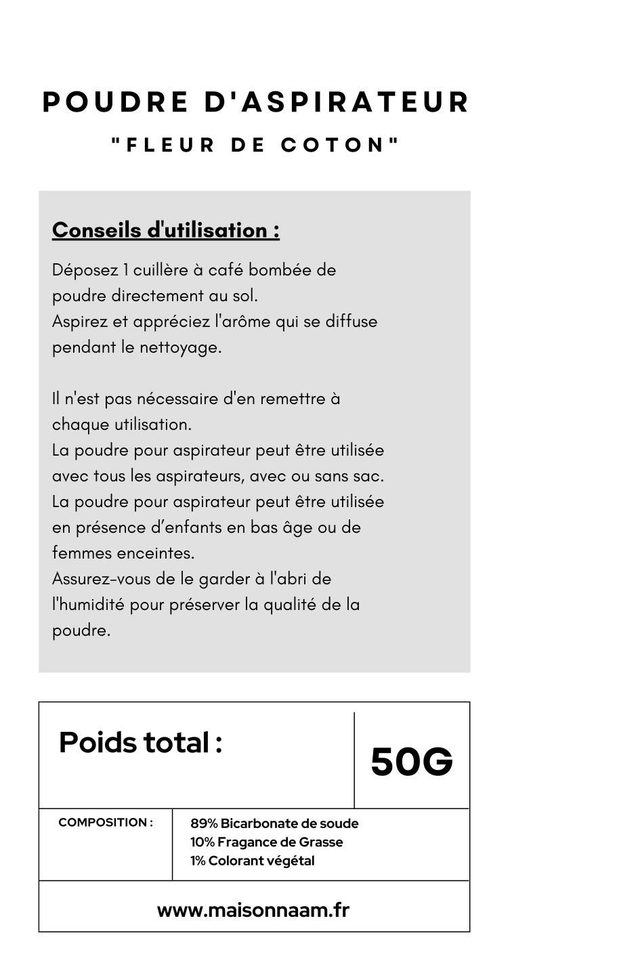 POUDRE D'ASPIRATEUR

"FLEUR DE COTON"

Conseils d'utilisation :

Déposez 1 cuillère à café bombée de poudre directement au sol.
Aspirez et appréciez l'arôme qui se diffuse pendant le nettoyage.

Il n'est pas nécessaire d'en remettre à chaque utilisation.
La poudre pour aspirateur peut être utilisée avec tous les aspirateurs, avec ou sans sac.
La poudre pour aspirateur peut être utilisée en présence d'enfants en bas âge ou de femmes enceintes.
Assurez-vous de le garder à l'abri de l'humidité pour préserver la qualité de la poudre.

Poids total :

50G

COMPOSITION :

89% Bicarbonate de soude
10% Fragance de Grasse
1% Colorant végétal

www.maisonnaam.fr